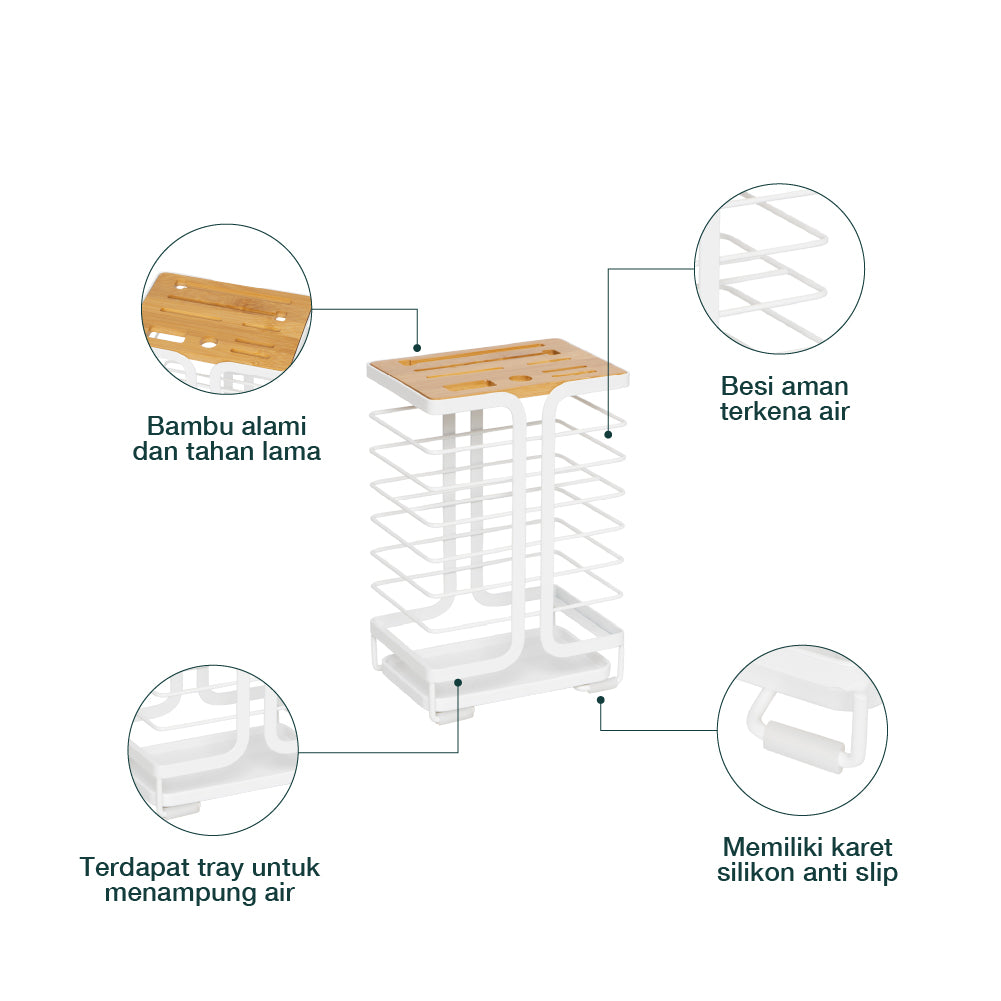 Bambu alami dan tahan lama

Besi aman terkena air

Terdapat tray untuk menampung air

Memiliki karet silikon anti slip