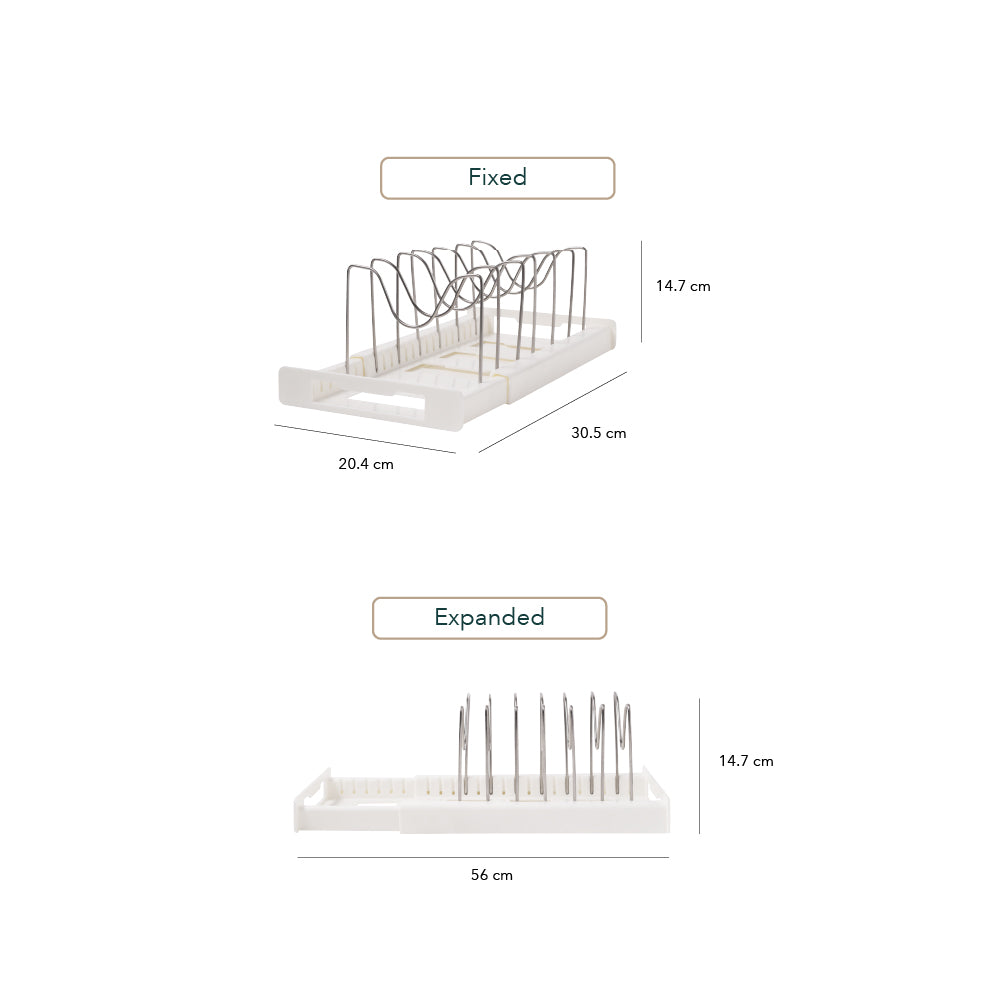 Fixed

14.7 cm

30.5 cm

20.4 cm

Expanded

14.7 cm

56 cm