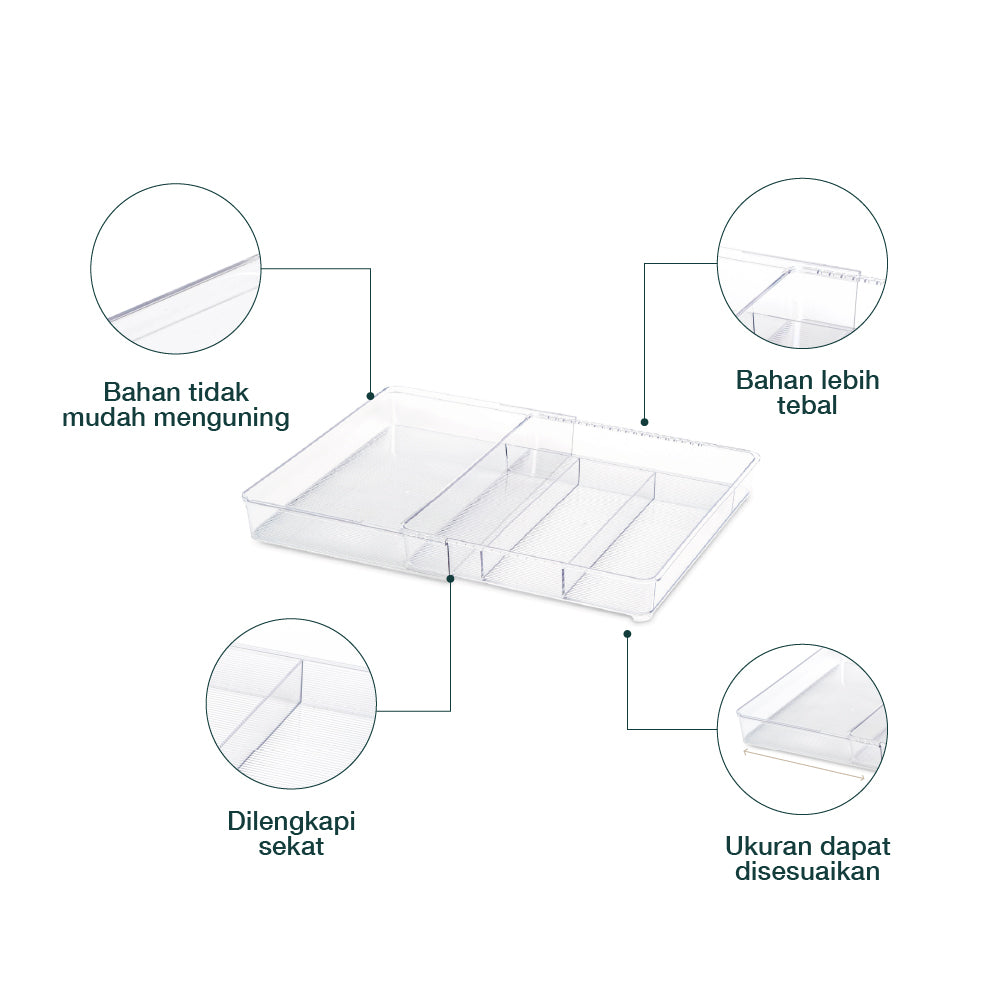 Bahan tidak mudah menguning

Bahan lebih tebal

Dilengkapi sekat

Ukuran dapat disesuaikan