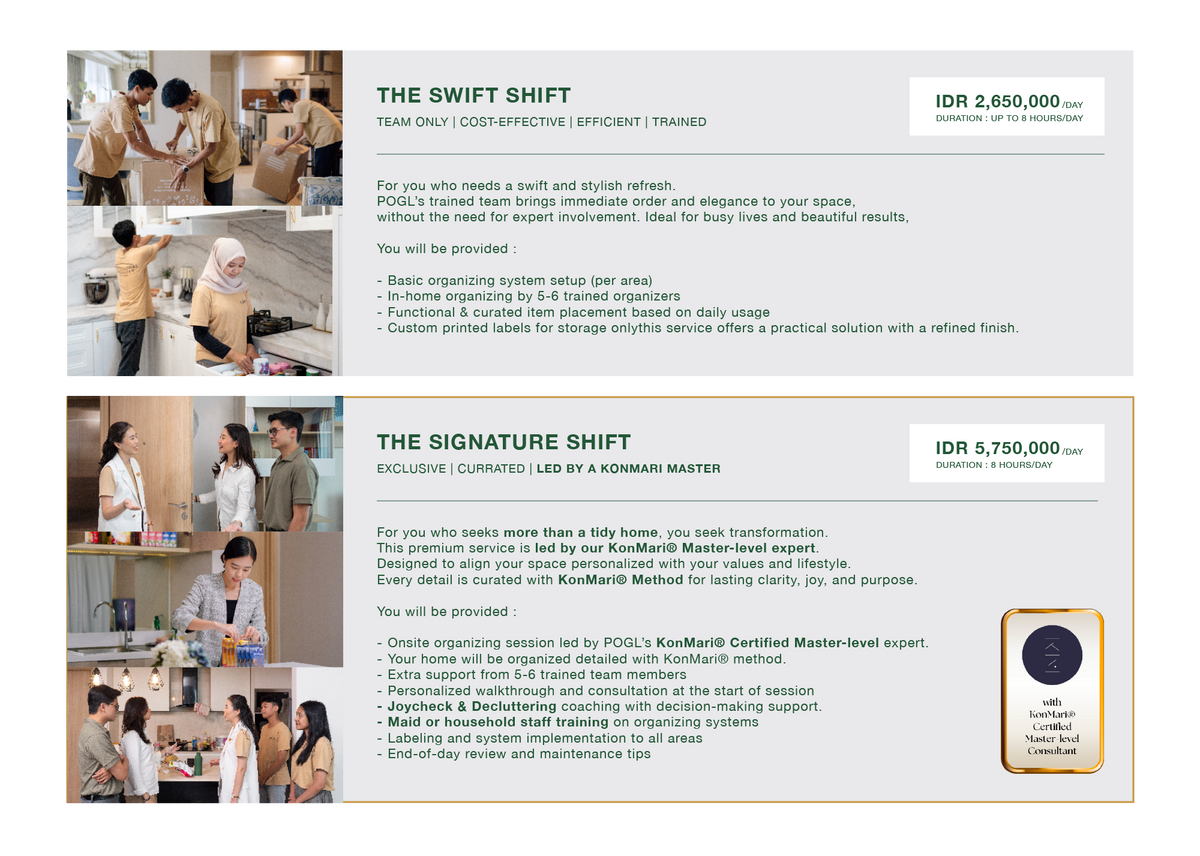 THE SWIFT SHIFT

TEAM ONLY | COST-EFFECTIVE | EFFICIENT | TRAINED

IDR 2,650,000 /DAY
DURATION : UP TO 8 HOURS/DAY

For you who needs a swift and stylish refresh.
POGL's trained team brings immediate order and elegance to your space, without the need for expert involvement. Ideal for busy lives and beautiful results,

You will be provided :

- Basic organizing system setup (per area)
- In-home organizing by 5-6 trained organizers
- Functional & curated item placement based on daily usage
- Custom printed labels for storage onlythis service offers a practical solution with a refined finish.

THE SIGNATURE SHIFT

EXCLUSIVE | CURRATED | LED BY A KONMARI MASTER

IDR 5,750,000 /DAY
DURATION : 8 HOURS/DAY

For you who seeks more than a tidy home, you seek transformation.
This premium service is led by our KonMari® Master-level expert.
Designed to align your space personalized with your values and lifestyle.
Every detail is curated with KonMari® Method for lasting clarity, joy, and purpose.

You will be provided :

- Onsite organizing session led by POGL's KonMari® Certified Master-level expert.
- Your home will be organized detailed with KonMari® method.
- Extra support from 5-6 trained team members
- Personalized walkthrough and consultation at the start of session
- Joycheck & Decluttering coaching with decision-making support.
- Maid or household staff training on organizing systems
- Labeling and system implementation to all areas
- End-of-day review and maintenance tips

with
KonMari®
Certified
Master-level
Consultant